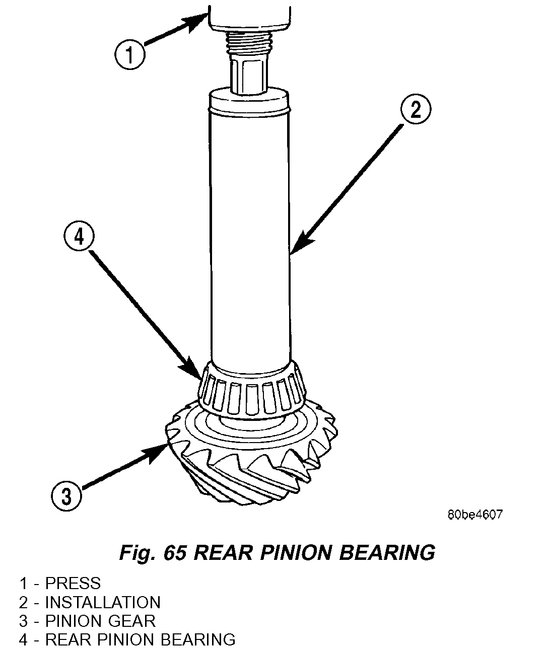 1

2

4

3

80be4607

Fig. 65 REAR PINION BEARING

1 - PRESS
2 - INSTALLATION
3 - PINION GEAR
4 - REAR PINION BEARING