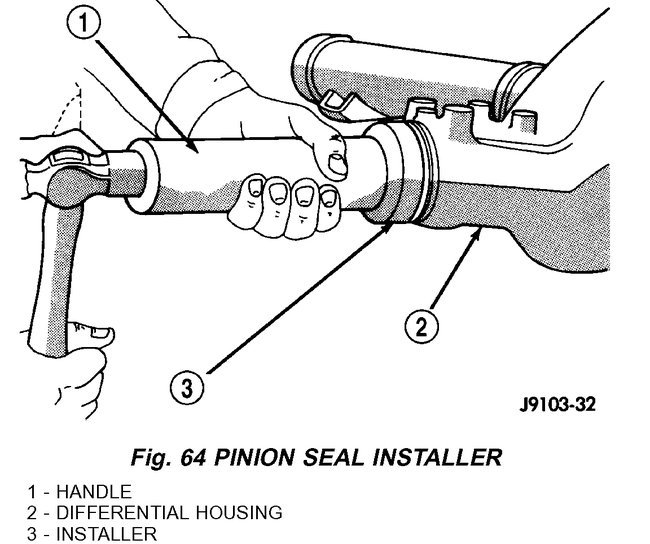 1

2

3

J9103-32

Fig. 64 PINION SEAL INSTALLER

1 - HANDLE
2 - DIFFERENTIAL HOUSING
3 - INSTALLER