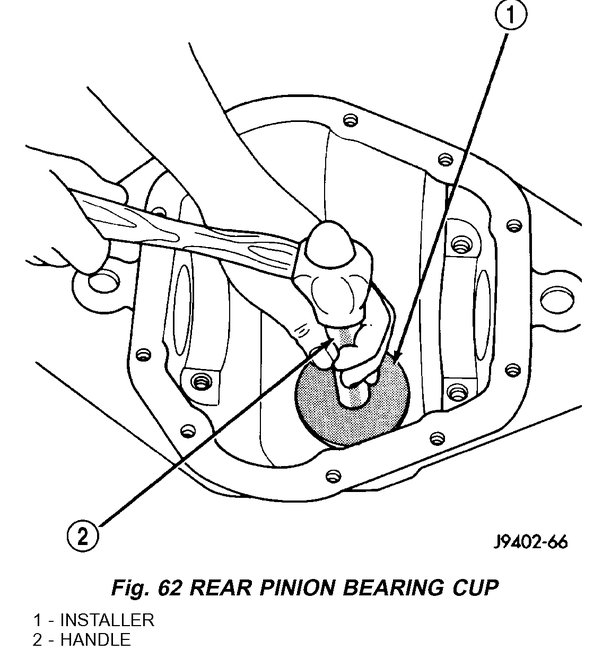 1

2

J9402-66

Fig. 62 REAR PINION BEARING CUP

1 - INSTALLER
2 - HANDLE