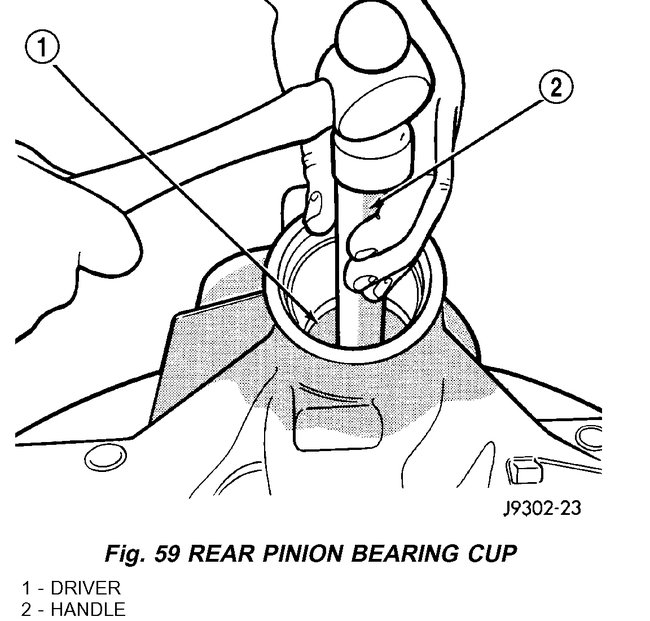 1
2
J9302-23

Fig. 59 REAR PINION BEARING CUP

1 - DRIVER
2 - HANDLE