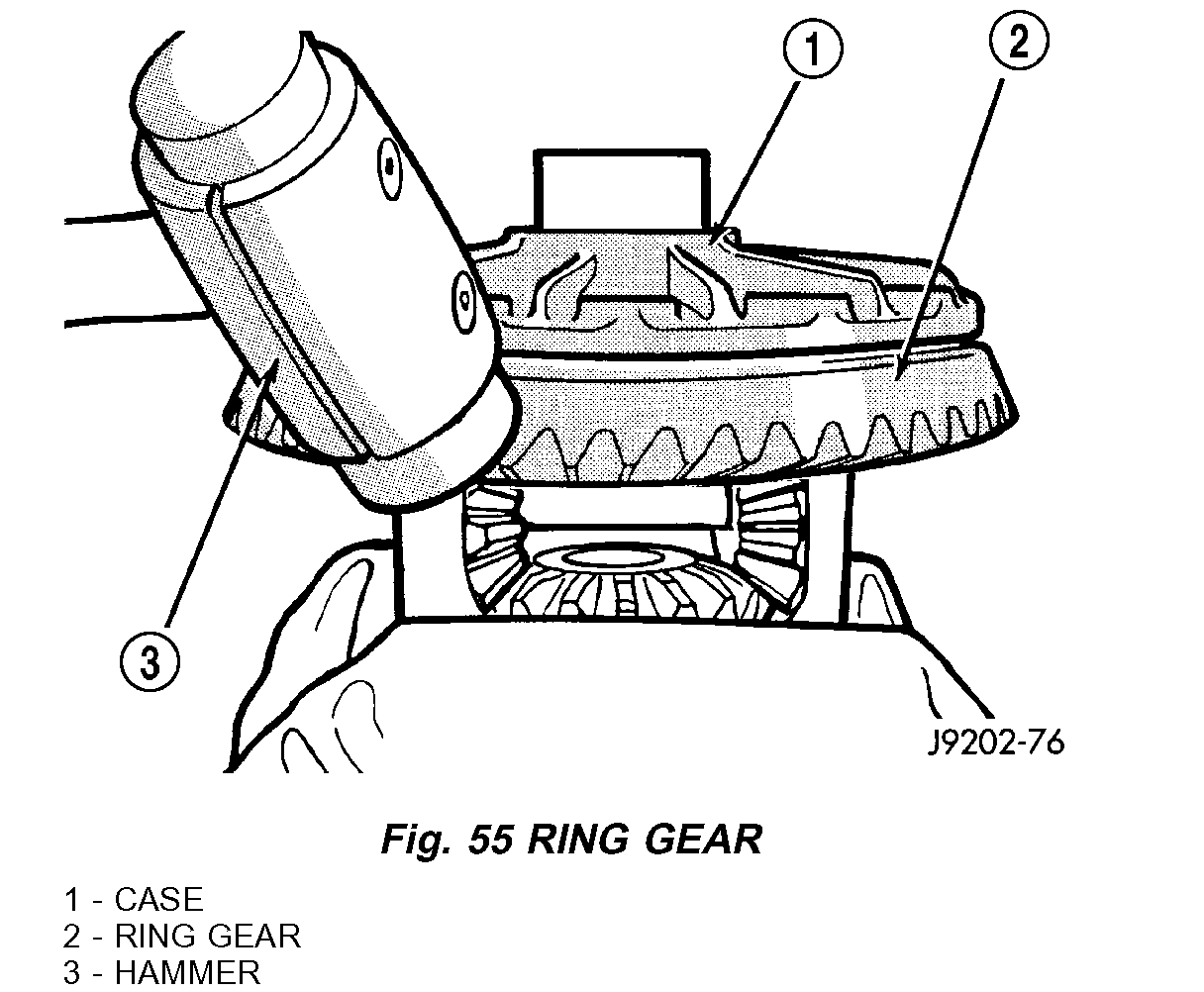 1

2

3

J9202-76

Fig. 55 RING GEAR

1 - CASE
2 - RING GEAR
3 - HAMMER