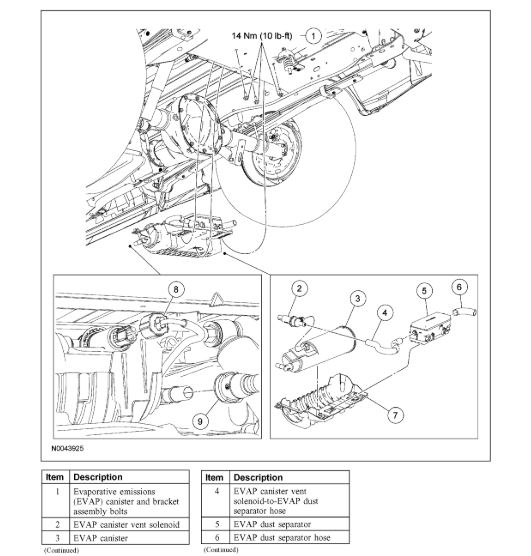 14 Nm (10 lb-ft)

1

8

9

2

3

4

5

6

7

N0043925

| Item | Description |
|---|---|
| 1 | Evaporative emissions (EVAP) canister and bracket assembly bolts |
| 2 | EVAP canister vent solenoid |
| 3 | EVAP canister |

(Continued)

| Item | Description |
|---|---|
| 4 | EVAP canister vent solenoid-to-EVAP dust separator hose |
| 5 | EVAP dust separator |
| 6 | EVAP dust separator hose |

(Continued)