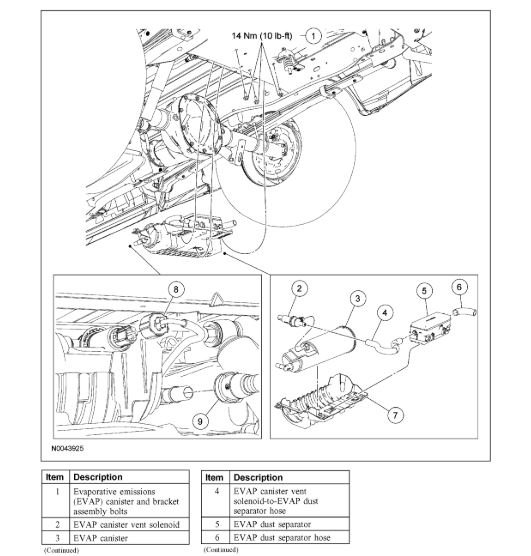 14 Nm (10 lb-ft)

1

8

9

2

3

4

5

6

7

N0043925

| Item | Description |
|---|---|
| 1 | Evaporative emissions (EVAP) canister and bracket assembly bolts |
| 2 | EVAP canister vent solenoid |
| 3 | EVAP canister |

(Continued)

| Item | Description |
|---|---|
| 4 | EVAP canister vent solenoid-to-EVAP dust separator hose |
| 5 | EVAP dust separator |
| 6 | EVAP dust separator hose |

(Continued)