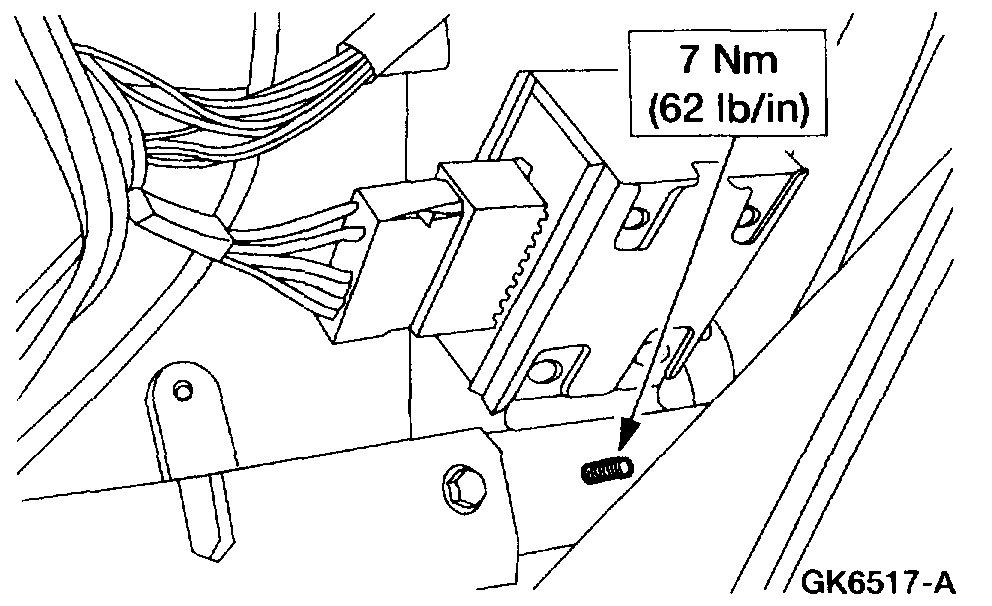 7 Nm
(62 lb/in)

GK6517-A