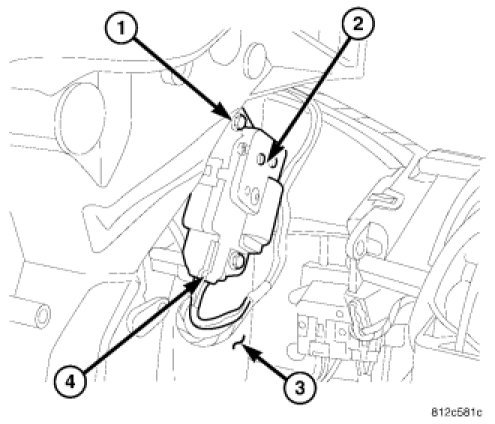 1
2
4
3
812c581c