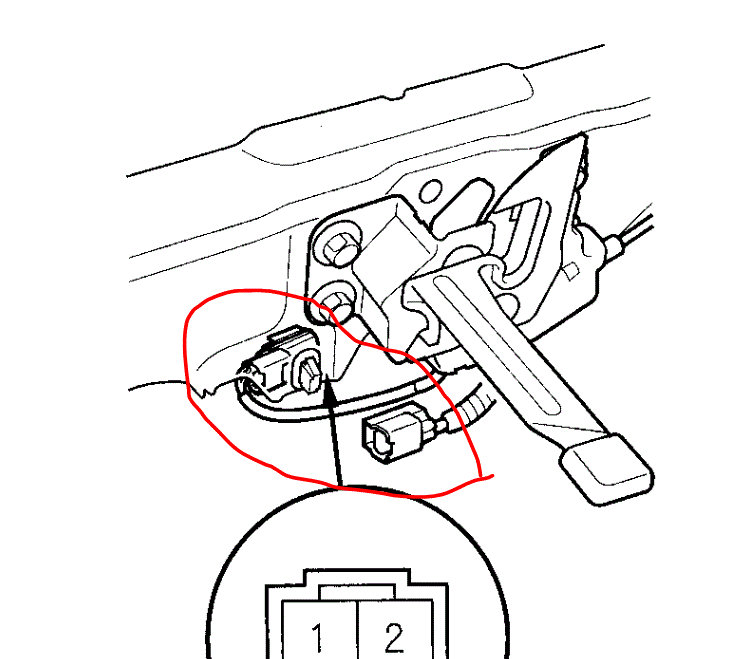 1 2