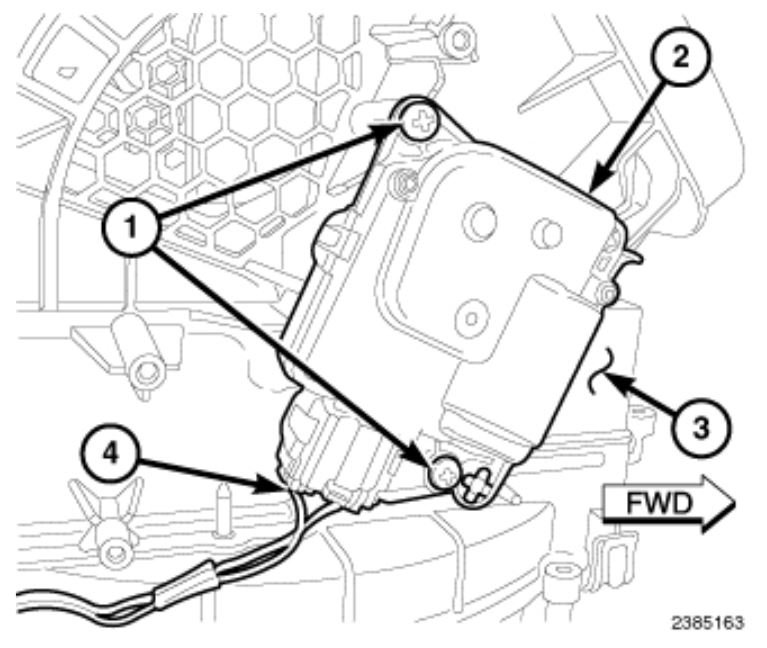 2
1
3
4
FWD
2385163