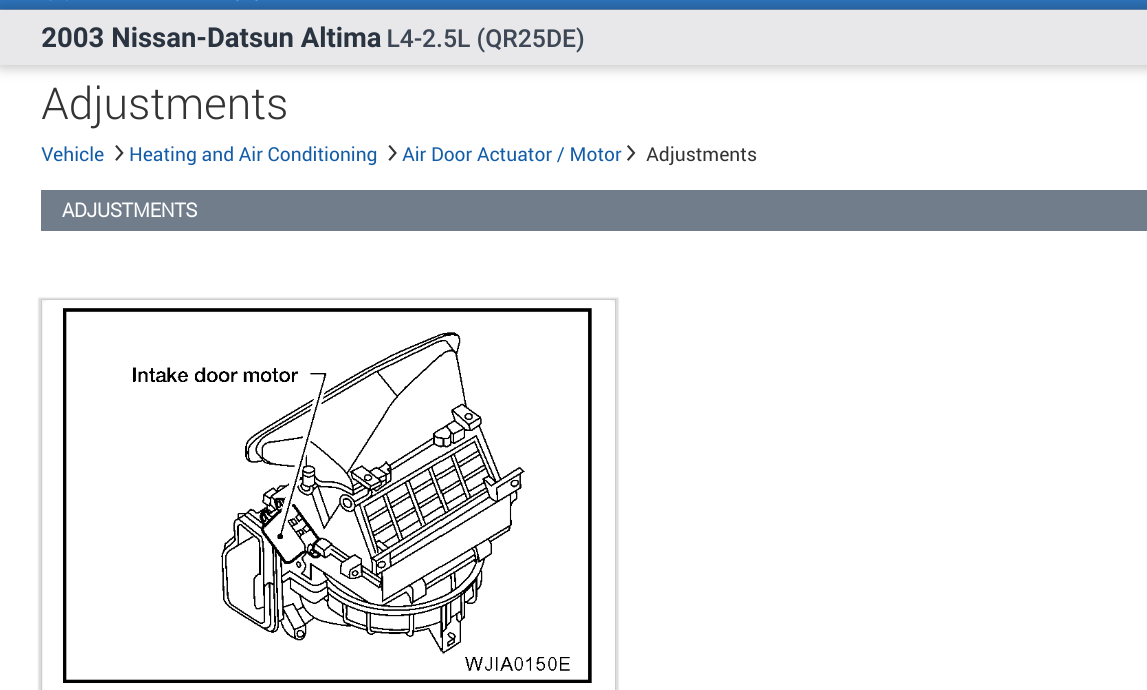 2003 Nissan-Datsun Altima L4-2.5L (QR25DE)

Adjustments

Vehicle > Heating and Air Conditioning > Air Door Actuator / Motor > Adjustments

ADJUSTMENTS

Intake door motor

WJIA0150E