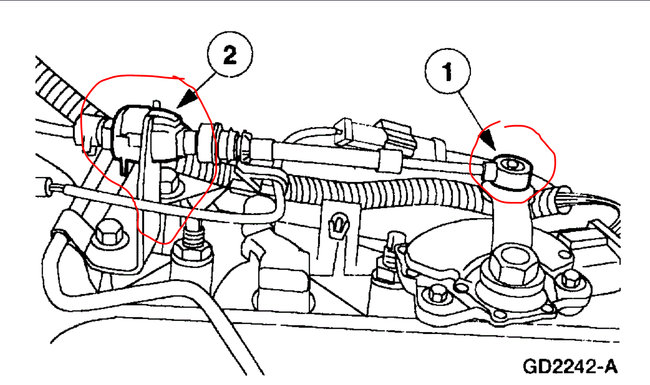 2
1
GD2242-A