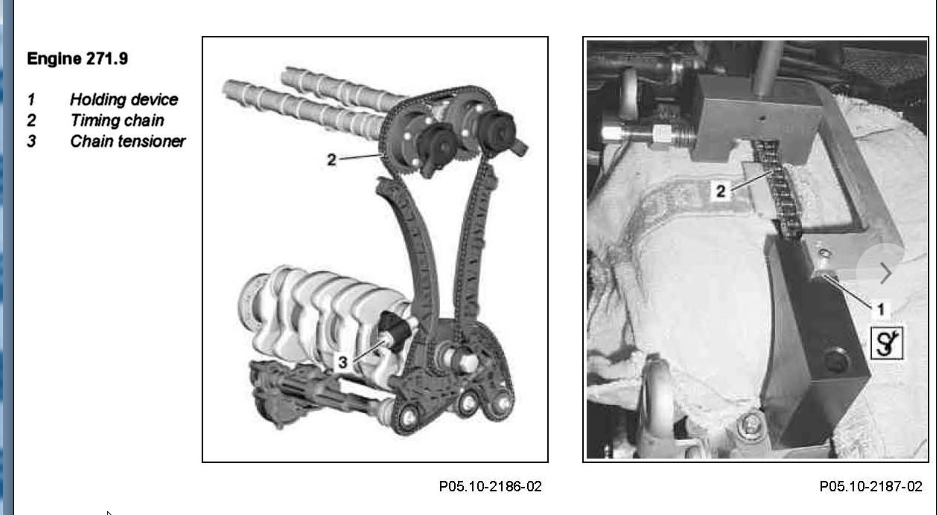 Engine 271.9

1 Holding device
2 Timing chain
3 Chain tensioner

2

3

P05.10-2186-02

2

1

P05.10-2187-02