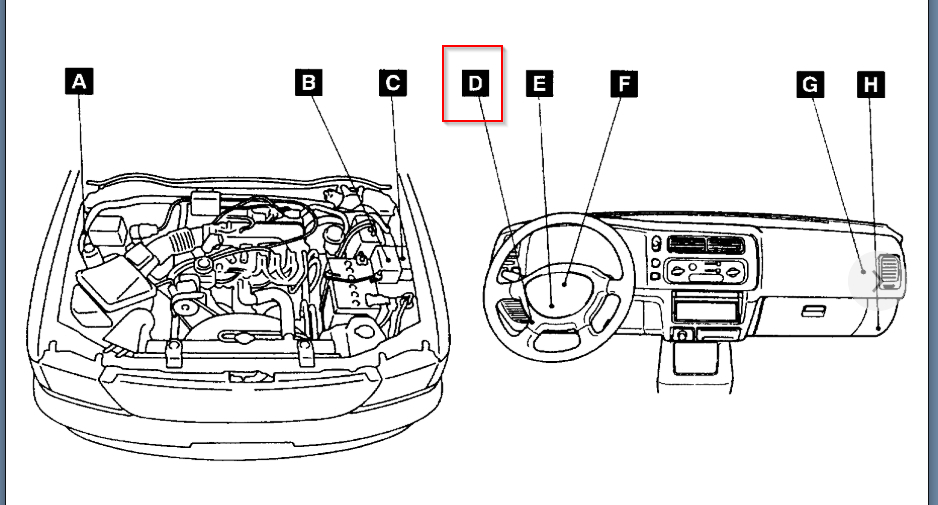 A
B
C
D
E
F
G
H