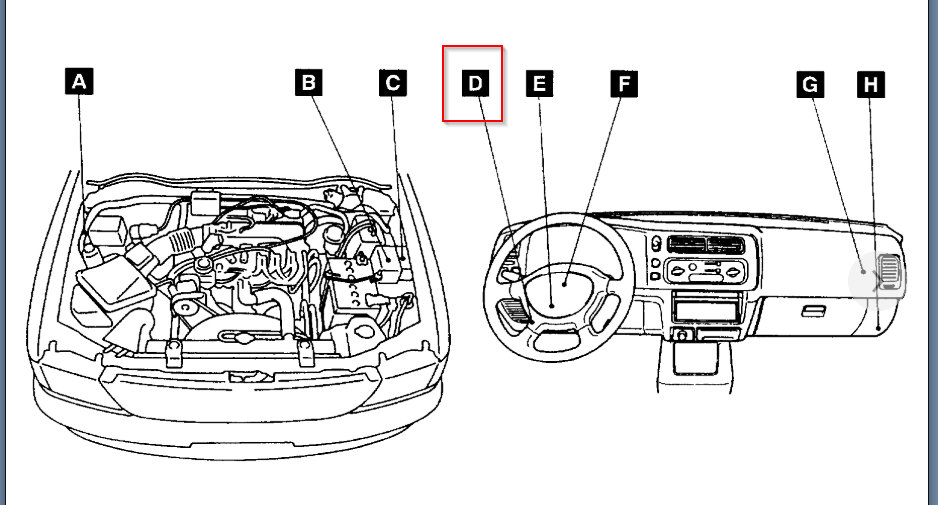 A
B
C
D
E
F
G
H