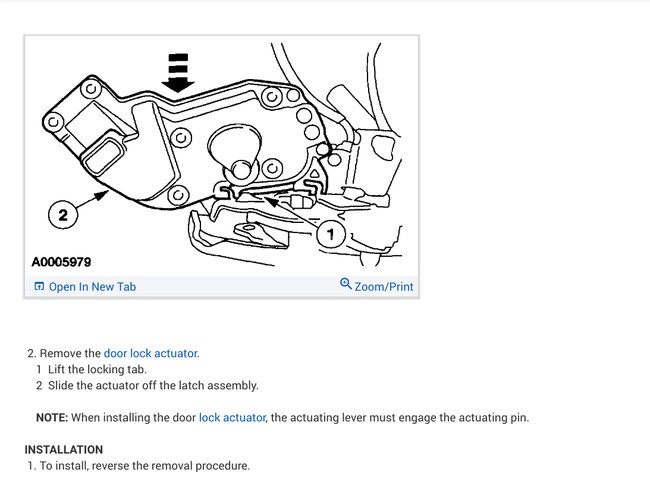 2

1

A0005979

Open In New Tab

Zoom/Print

2. Remove the door lock actuator.
1 Lift the locking tab.
2 Slide the actuator off the latch assembly.

NOTE: When installing the door lock actuator, the actuating lever must engage the actuating pin.

INSTALLATION
1. To install, reverse the removal procedure.