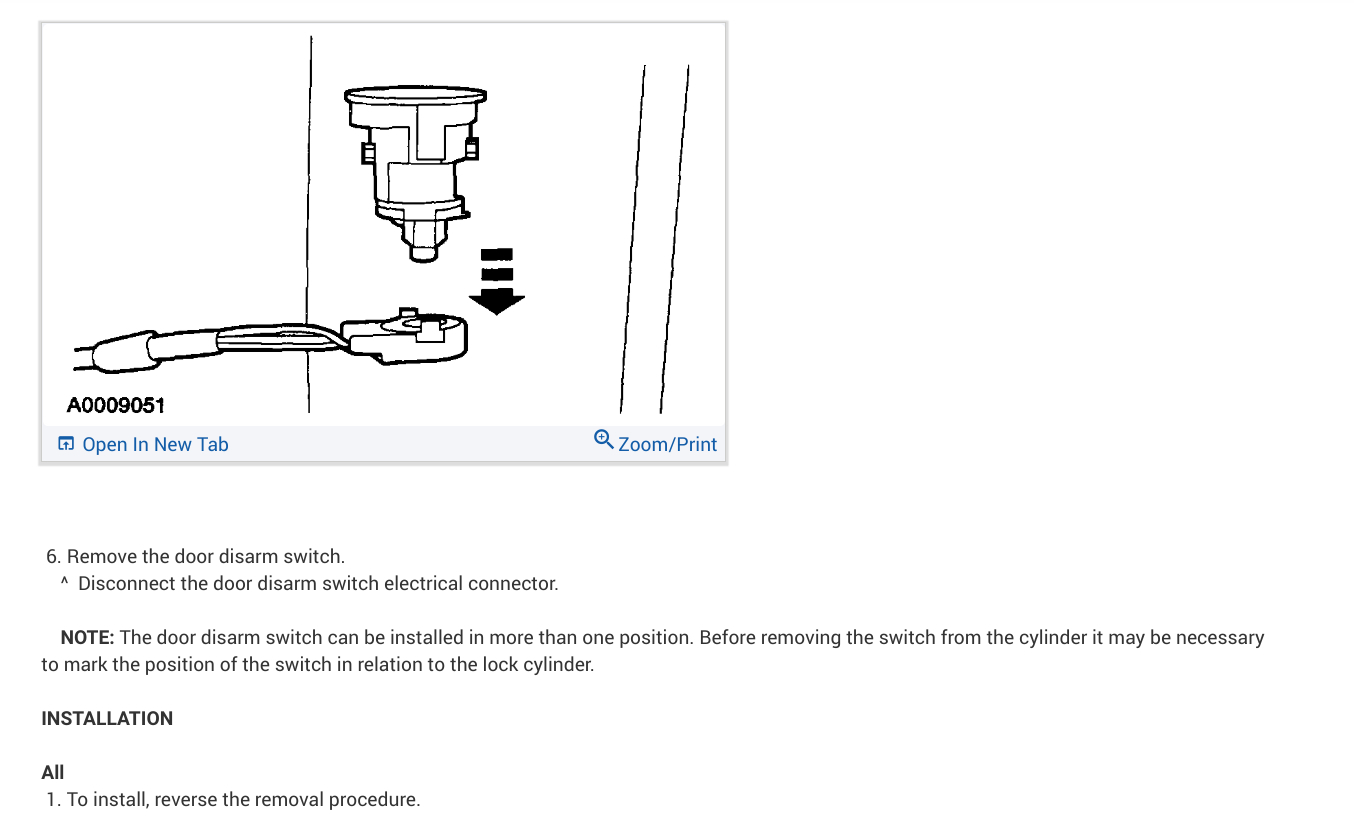 A0009051

Open In New Tab

Zoom/Print

6. Remove the door disarm switch.
^ Disconnect the door disarm switch electrical connector.

NOTE: The door disarm switch can be installed in more than one position. Before removing the switch from the cylinder it may be necessary to mark the position of the switch in relation to the lock cylinder.

INSTALLATION

All
1. To install, reverse the removal procedure.