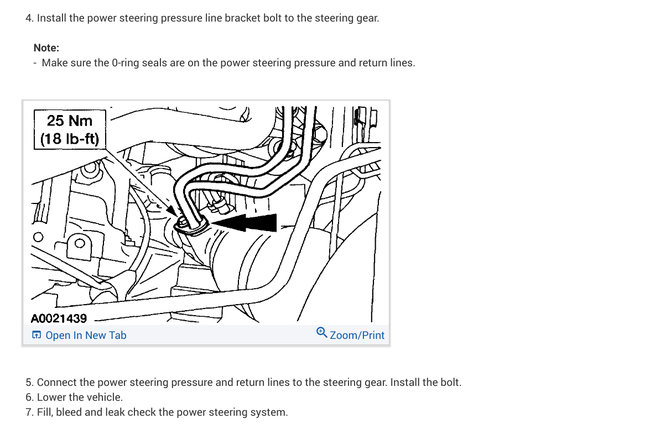 4. Install the power steering pressure line bracket bolt to the steering gear.

Note:
- Make sure the 0-ring seals are on the power steering pressure and return lines.

25 Nm
(18 lb-ft)

A0021439

Open In New Tab

Zoom/Print

5. Connect the power steering pressure and return lines to the steering gear. Install the bolt.
6. Lower the vehicle.
7. Fill, bleed and leak check the power steering system.