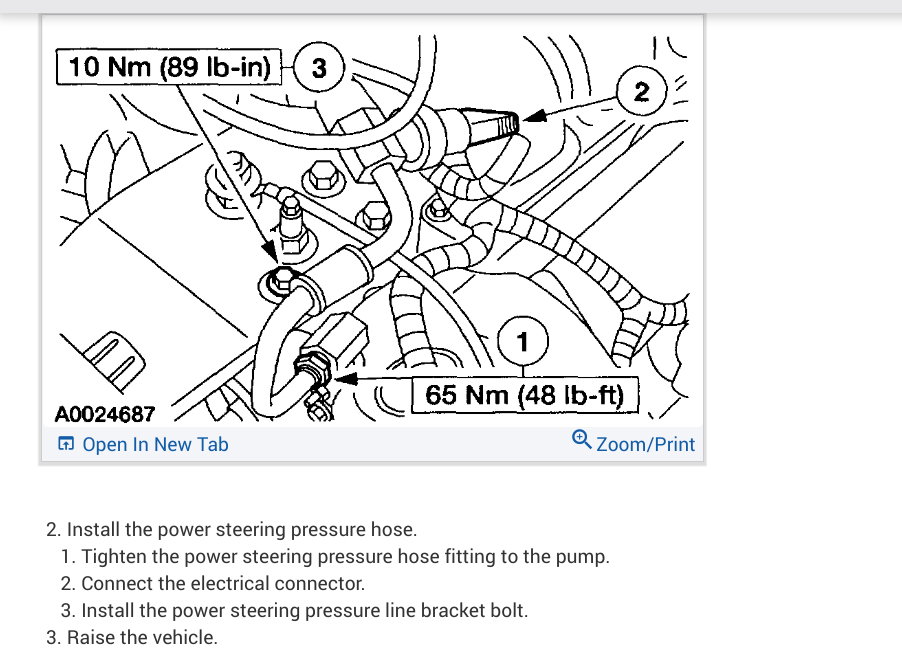 10 Nm (89 lb-in)
3
2
1
65 Nm (48 lb-ft)
A0024687
Open In New Tab
Zoom/Print

2. Install the power steering pressure hose.
1. Tighten the power steering pressure hose fitting to the pump.
2. Connect the electrical connector.
3. Install the power steering pressure line bracket bolt.
3. Raise the vehicle.