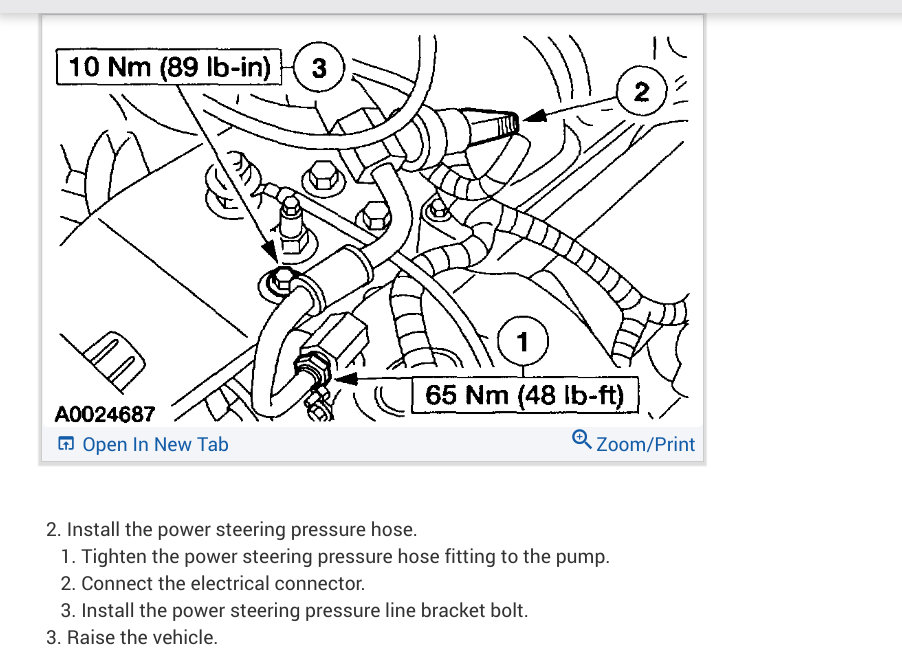 10 Nm (89 lb-in) 3

2

1

65 Nm (48 lb-ft)

A0024687

Open In New Tab

Zoom/Print

2. Install the power steering pressure hose.
1. Tighten the power steering pressure hose fitting to the pump.
2. Connect the electrical connector.
3. Install the power steering pressure line bracket bolt.
3. Raise the vehicle.