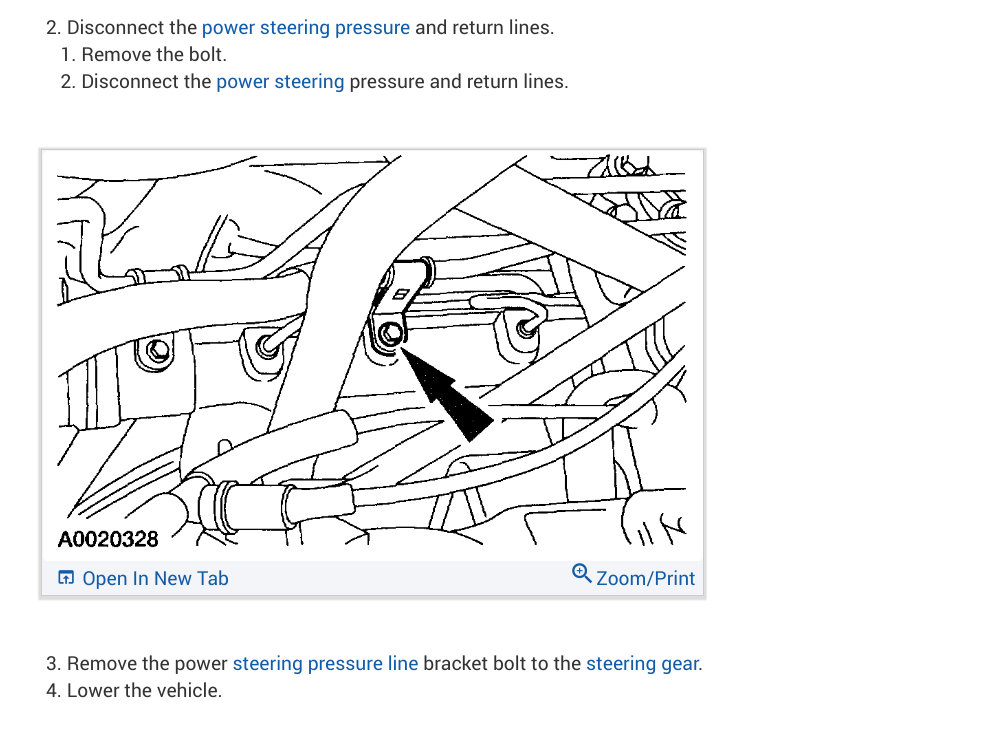 2. Disconnect the power steering pressure and return lines.
1. Remove the bolt.
2. Disconnect the power steering pressure and return lines.

A0020328

Open In New Tab
Zoom/Print

3. Remove the power steering pressure line bracket bolt to the steering gear.
4. Lower the vehicle.