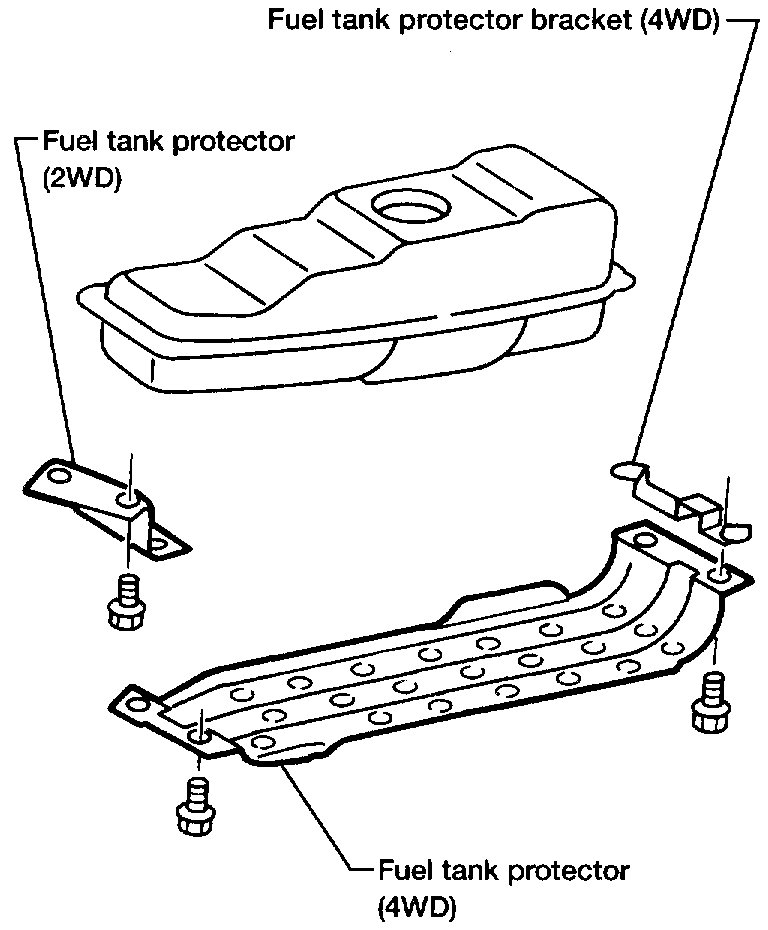 Fuel tank protector bracket (4WD)

Fuel tank protector (2WD)

Fuel tank protector (4WD)