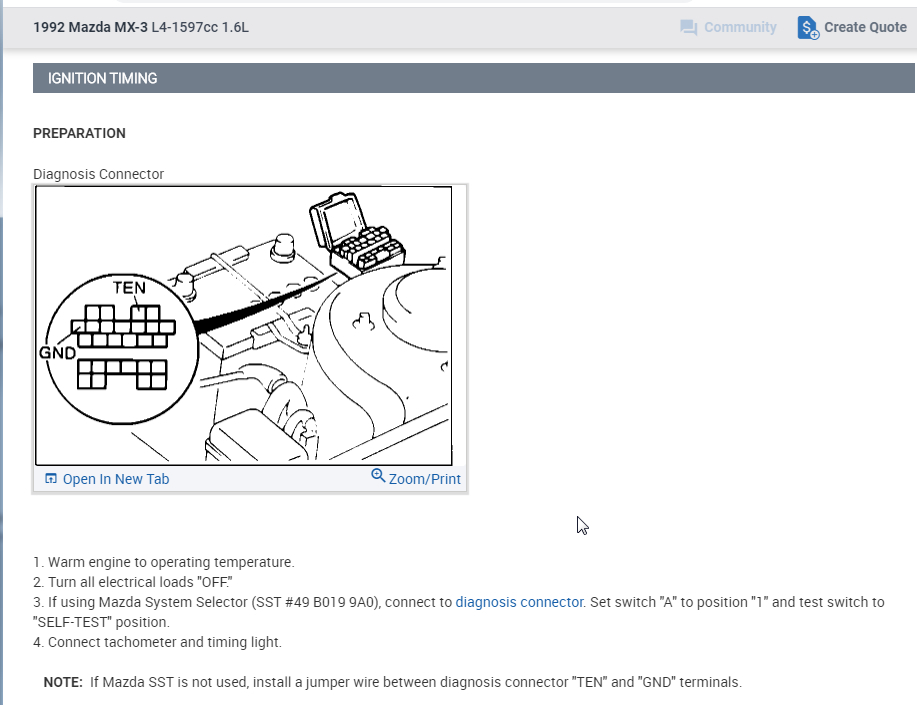 1992 Mazda MX-3 L4-1597cc 1.6L

Community Create Quote

IGNITION TIMING

PREPARATION

Diagnosis Connector

TEN

GND

Open In New Tab Zoom/Print

1. Warm engine to operating temperature.
2. Turn all electrical loads "OFF."
3. If using Mazda System Selector (SST #49 B019 9A0), connect to diagnosis connector. Set switch "A" to position "1" and test switch to "SELF-TEST" position.
4. Connect tachometer and timing light.

NOTE: If Mazda SST is not used, install a jumper wire between diagnosis connector "TEN" and "GND" terminals.