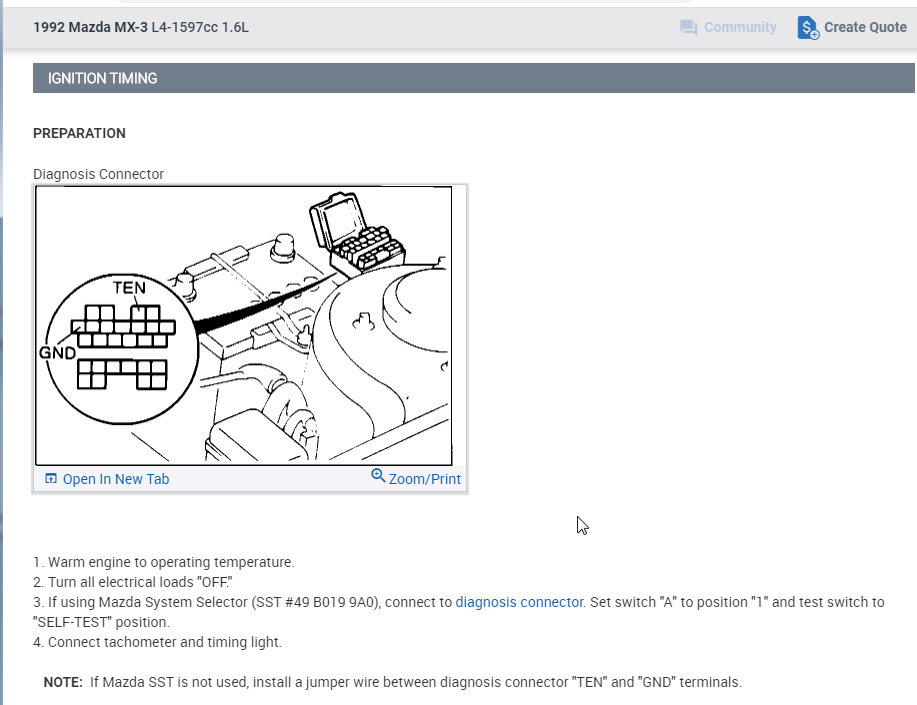 1992 Mazda MX-3 L4-1597cc 1.6L

Community

Create Quote

IGNITION TIMING

PREPARATION

Diagnosis Connector

TEN

GND

Open In New Tab

Zoom/Print

1. Warm engine to operating temperature.
2. Turn all electrical loads "OFF."
3. If using Mazda System Selector (SST #49 B019 9A0), connect to diagnosis connector. Set switch "A" to position "1" and test switch to "SELF-TEST" position.
4. Connect tachometer and timing light.

NOTE: If Mazda SST is not used, install a jumper wire between diagnosis connector "TEN" and "GND" terminals.