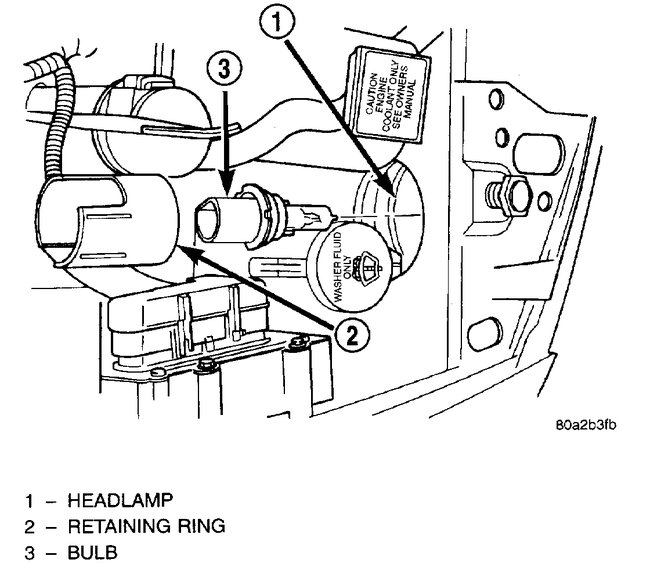 1

3

CAUTION ENGINE COOLANT ONLY SEE OWNERS MANUAL

WASHER FLUID ONLY

2

80a2b3fb

1 – HEADLAMP
2 – RETAINING RING
3 – BULB