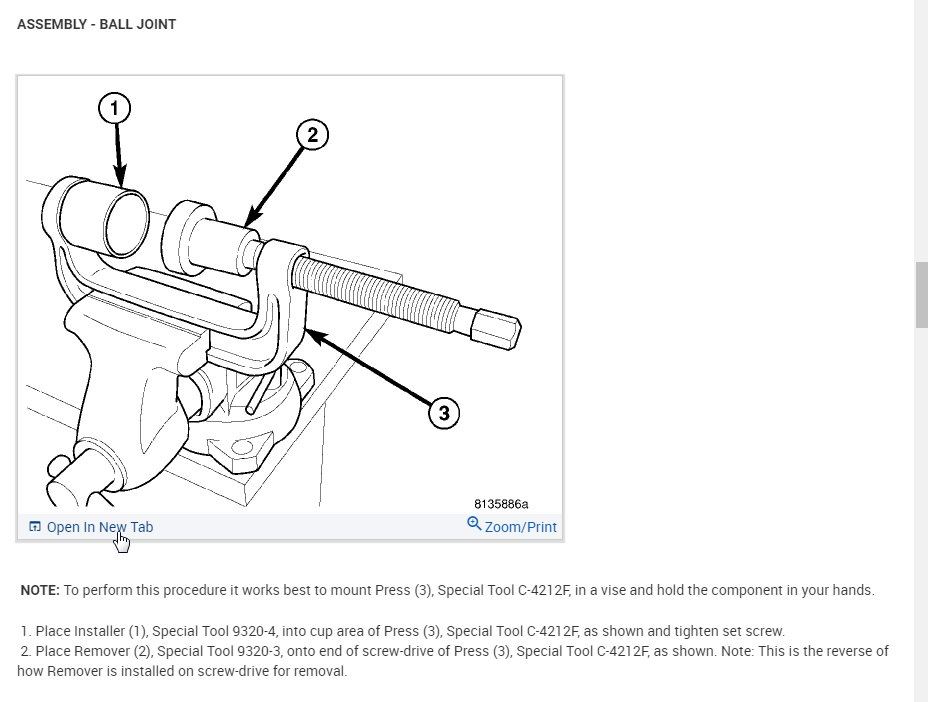 ASSEMBLY - BALL JOINT

1

2

3

8135886a

Open In New Tab

Zoom/Print

NOTE: To perform this procedure it works best to mount Press (3), Special Tool C-4212F, in a vise and hold the component in your hands.

1. Place Installer (1), Special Tool 9320-4, into cup area of Press (3), Special Tool C-4212F, as shown and tighten set screw.
2. Place Remover (2), Special Tool 9320-3, onto end of screw-drive of Press (3), Special Tool C-4212F, as shown. Note: This is the reverse of how Remover is installed on screw-drive for removal.