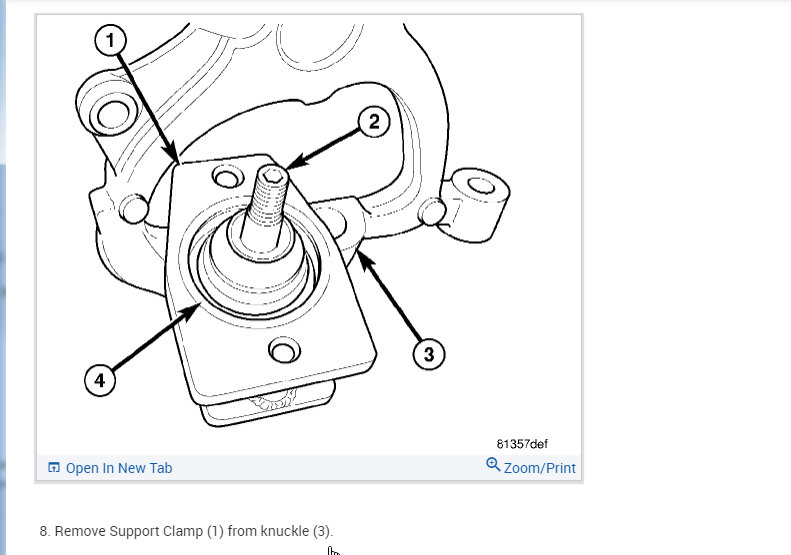 1

2

3

4

81357def

Open In New Tab

Zoom/Print

8. Remove Support Clamp (1) from knuckle (3).