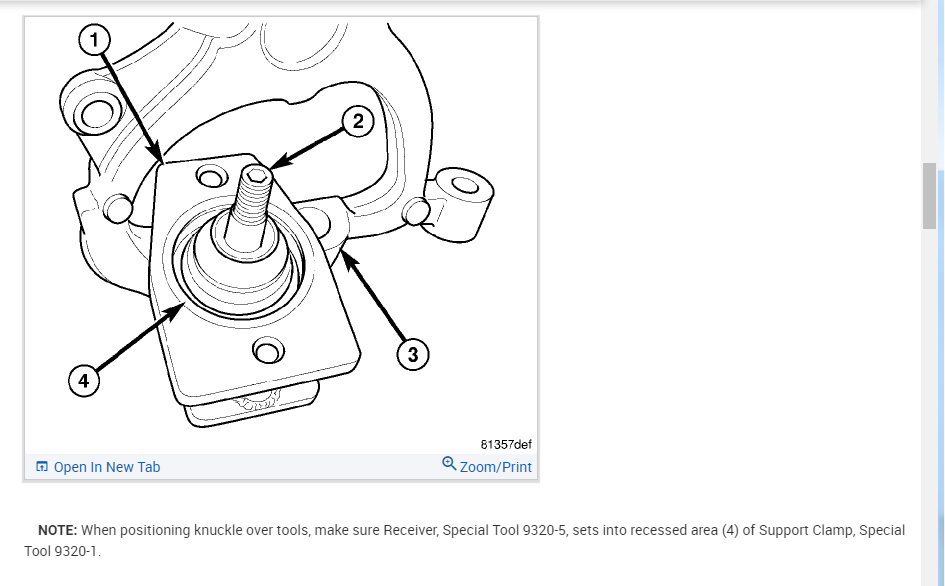 1
2
3
4
81357def

Open In New Tab
Zoom/Print

NOTE: When positioning knuckle over tools, make sure Receiver, Special Tool 9320-5, sets into recessed area (4) of Support Clamp, Special Tool 9320-1.