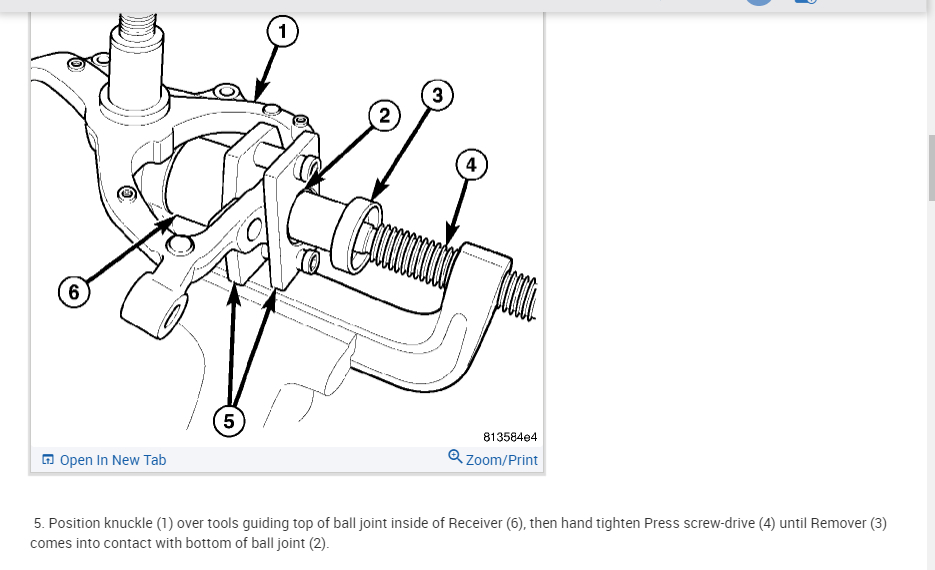 1
2
3
4
6
5
813584e4
Open In New Tab
Zoom/Print

5. Position knuckle (1) over tools guiding top of ball joint inside of Receiver (6), then hand tighten Press screw-drive (4) until Remover (3) comes into contact with bottom of ball joint (2).