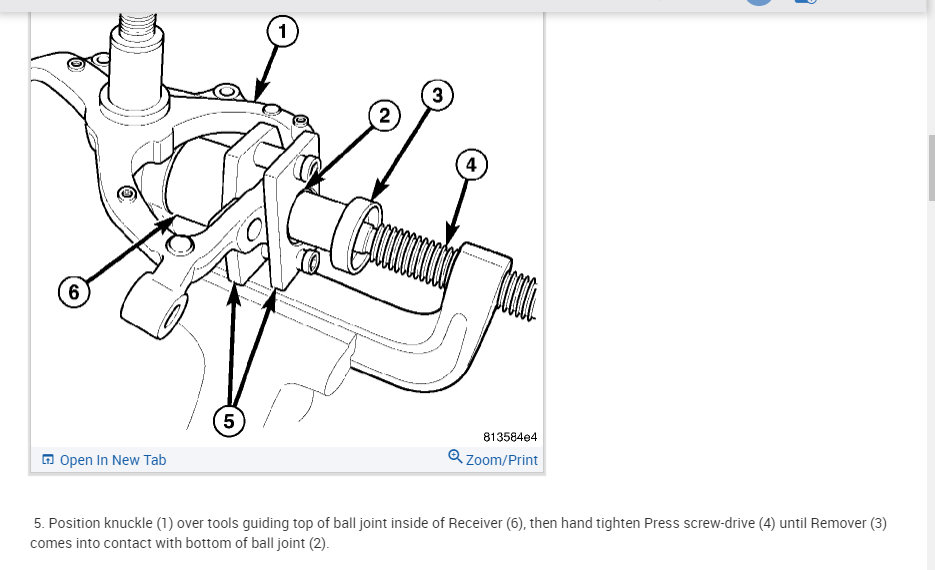 1
2
3
4
6
5
813584e4
Open In New Tab
Zoom/Print

5. Position knuckle (1) over tools guiding top of ball joint inside of Receiver (6), then hand tighten Press screw-drive (4) until Remover (3) comes into contact with bottom of ball joint (2).