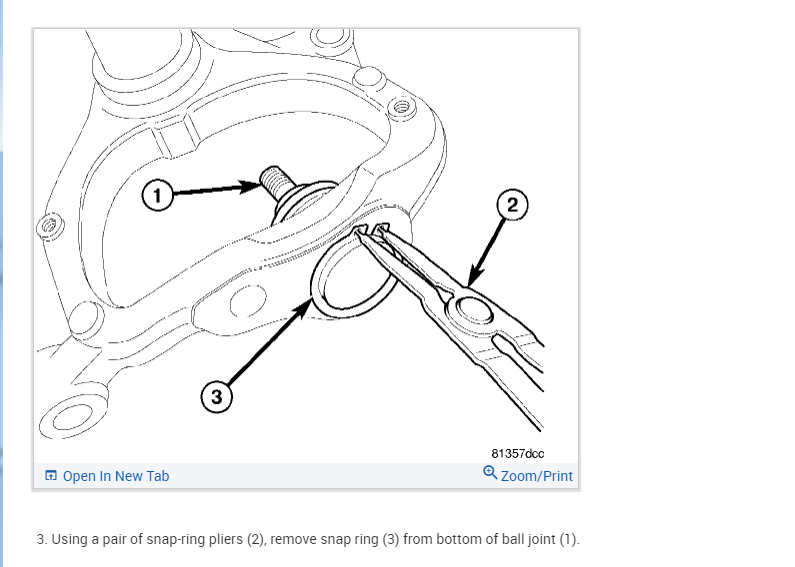 1
2
3
81357dcc
Open In New Tab
Zoom/Print

3. Using a pair of snap-ring pliers (2), remove snap ring (3) from bottom of ball joint (1).