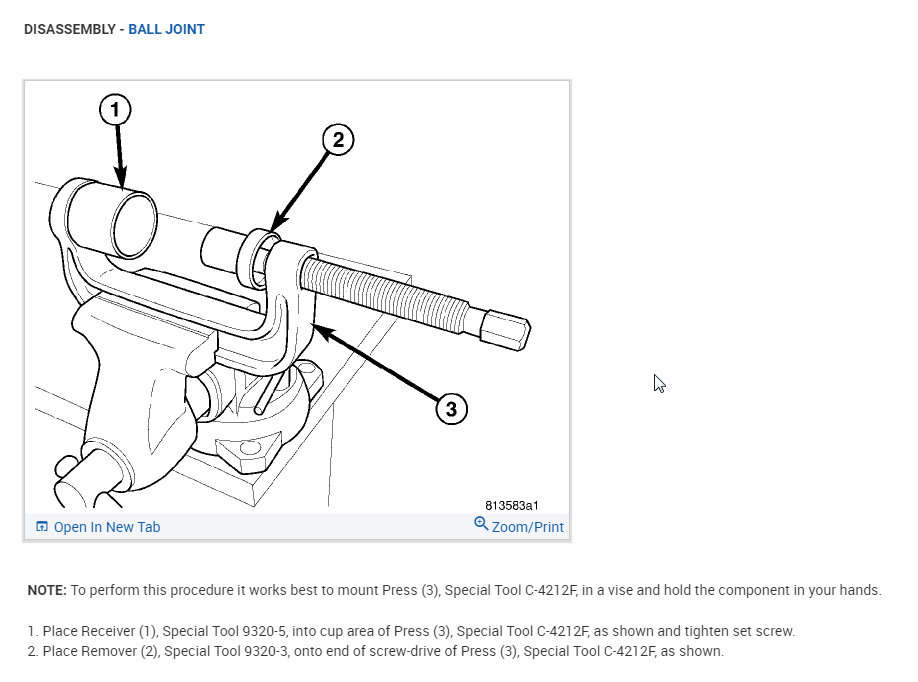 DISASSEMBLY - BALL JOINT

1

2

3

813583a1

Open In New Tab

Zoom/Print

NOTE: To perform this procedure it works best to mount Press (3), Special Tool C-4212F, in a vise and hold the component in your hands.

1. Place Receiver (1), Special Tool 9320-5, into cup area of Press (3), Special Tool C-4212F, as shown and tighten set screw.
2. Place Remover (2), Special Tool 9320-3, onto end of screw-drive of Press (3), Special Tool C-4212F, as shown.