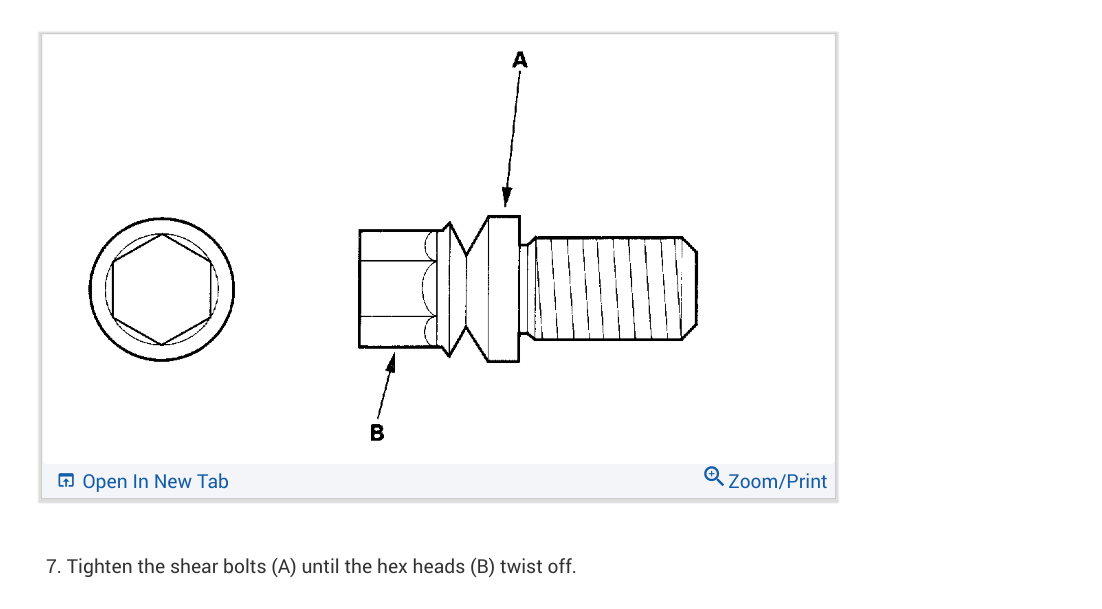 A

B

Open In New Tab

Zoom/Print

7. Tighten the shear bolts (A) until the hex heads (B) twist off.