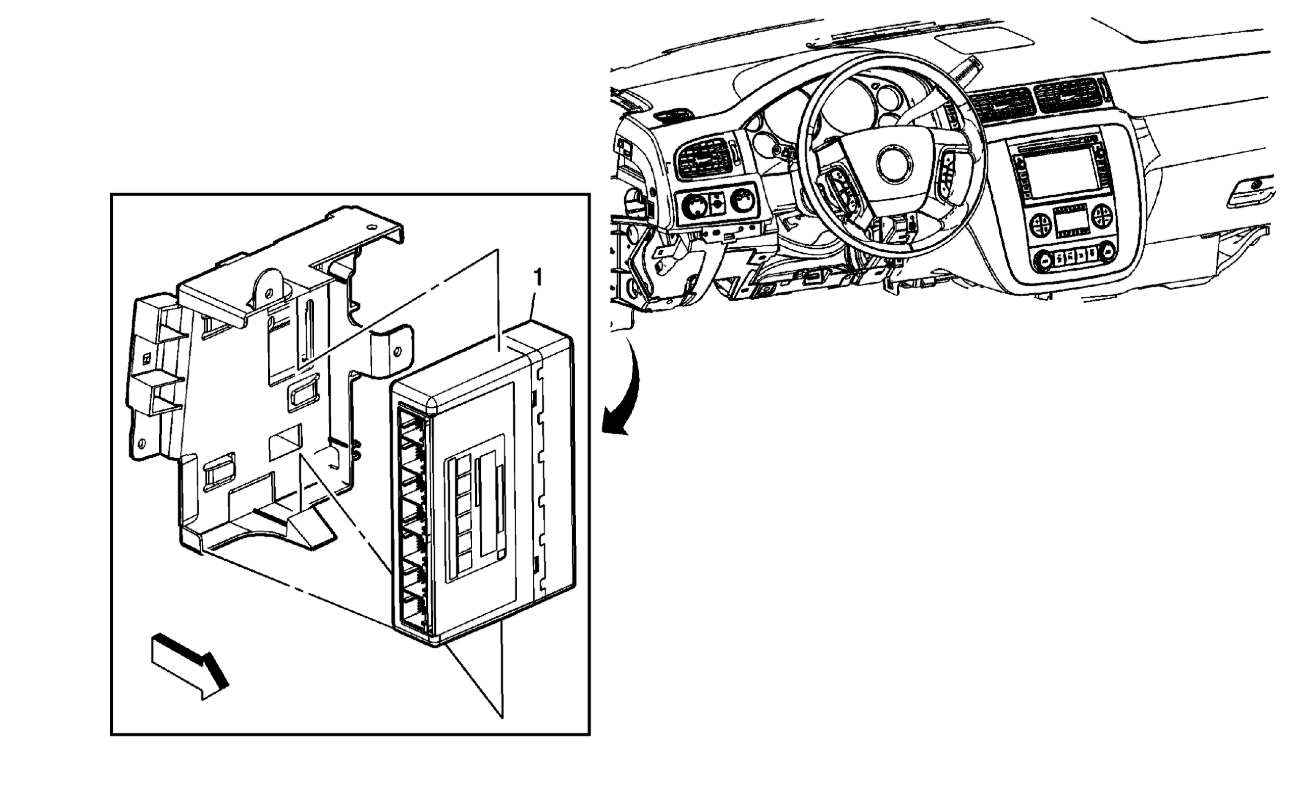 1