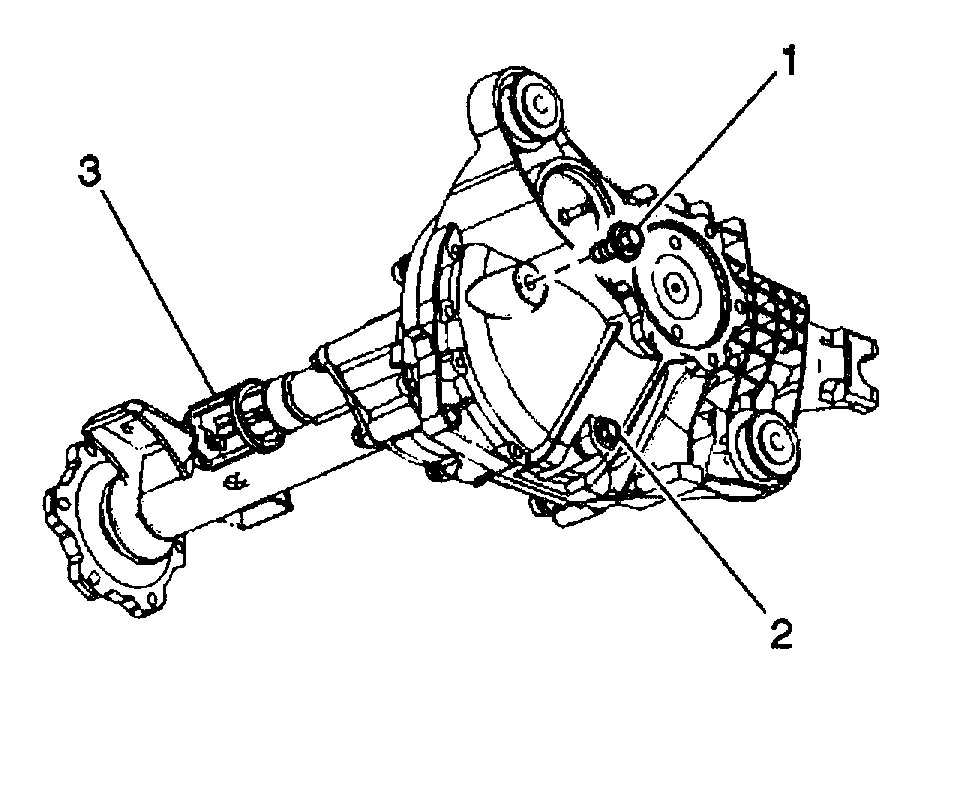 1
3
2