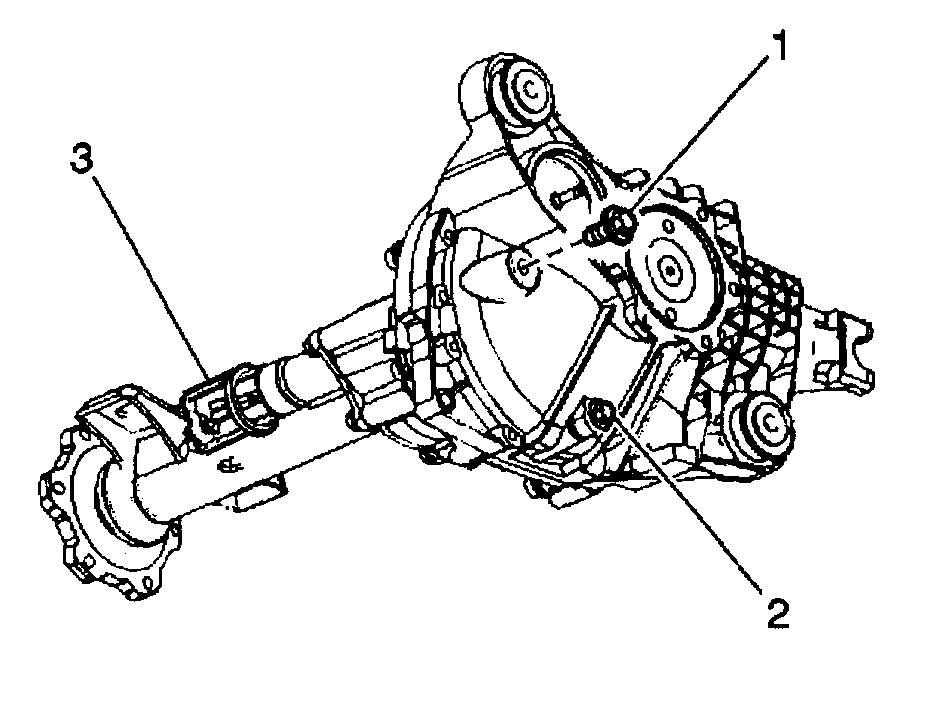 1
3
2