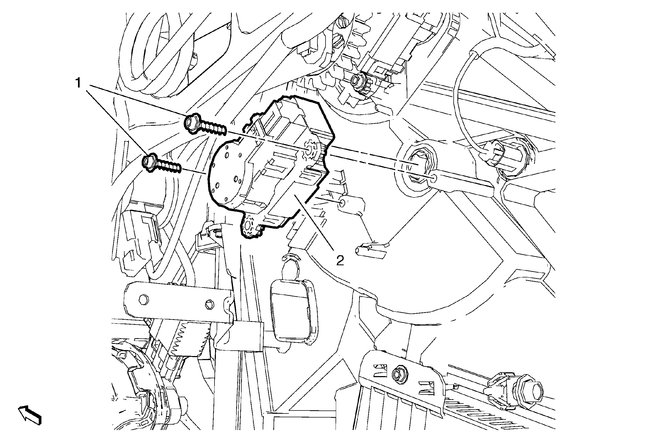 1
2