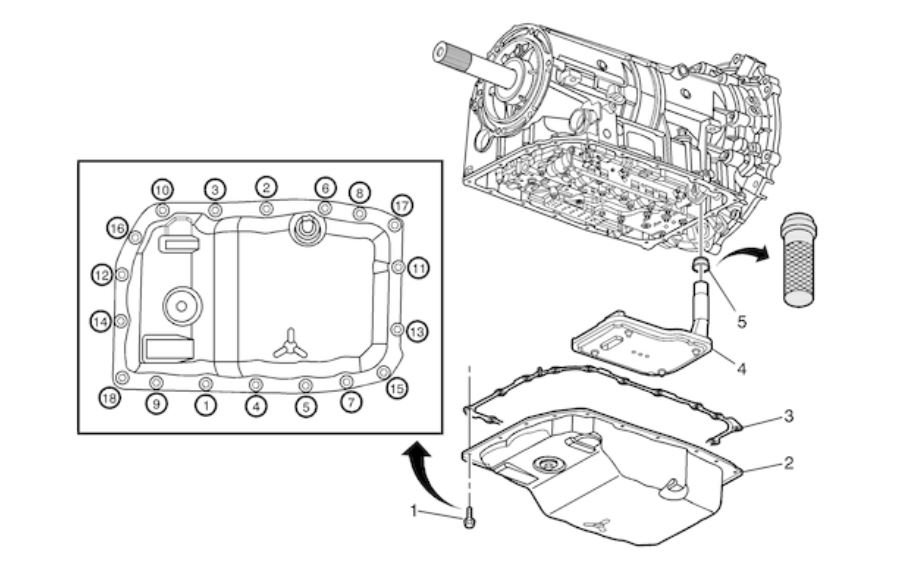 10
3
2
6
8
17
16
12
11
14
13
18
9
1
4
5
7
15
5
4
3
2
1