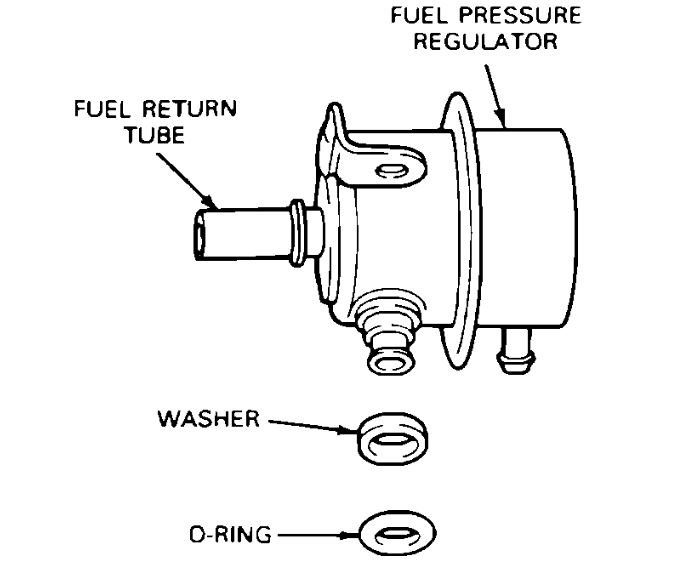 FUEL PRESSURE REGULATOR

FUEL RETURN TUBE

WASHER

O-RING