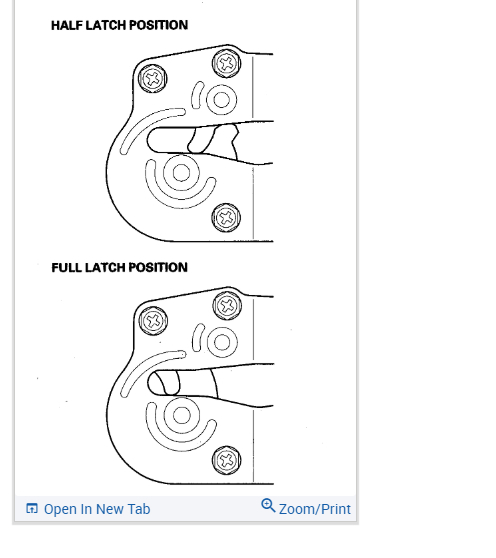 HALF LATCH POSITION

FULL LATCH POSITION

Open In New Tab

Zoom/Print