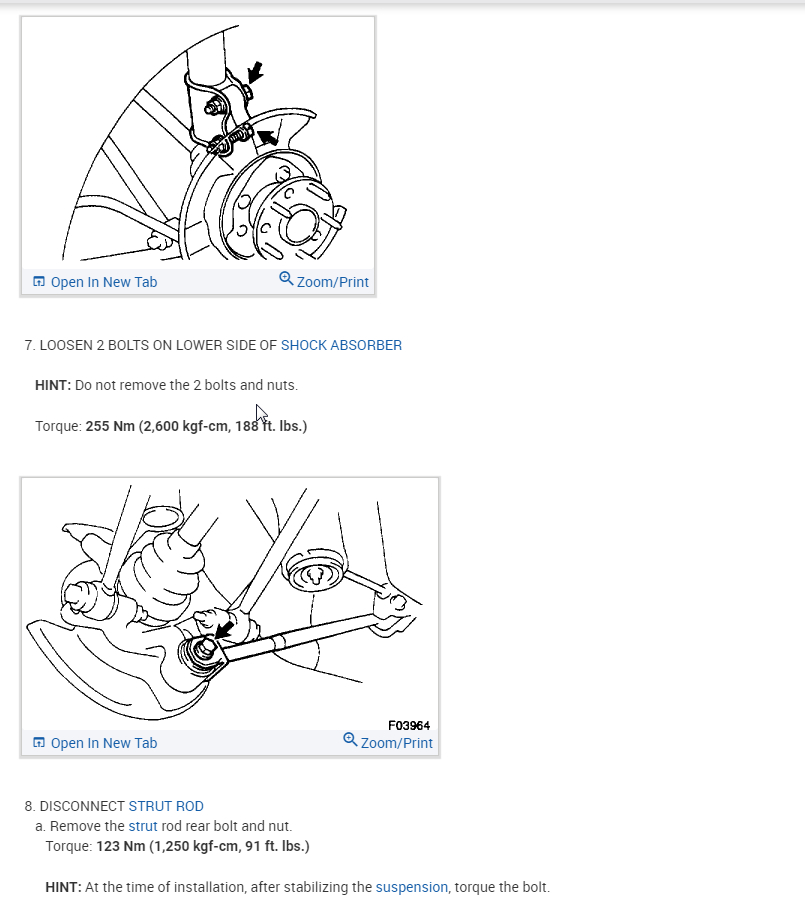 Open In New Tab
Zoom/Print

7. LOOSEN 2 BOLTS ON LOWER SIDE OF SHOCK ABSORBER

HINT: Do not remove the 2 bolts and nuts.

Torque: 255 Nm (2,600 kgf-cm, 188 ft. lbs.)

F03964
Open In New Tab
Zoom/Print

8. DISCONNECT STRUT ROD
a. Remove the strut rod rear bolt and nut.
Torque: 123 Nm (1,250 kgf-cm, 91 ft. lbs.)

HINT: At the time of installation, after stabilizing the suspension, torque the bolt.