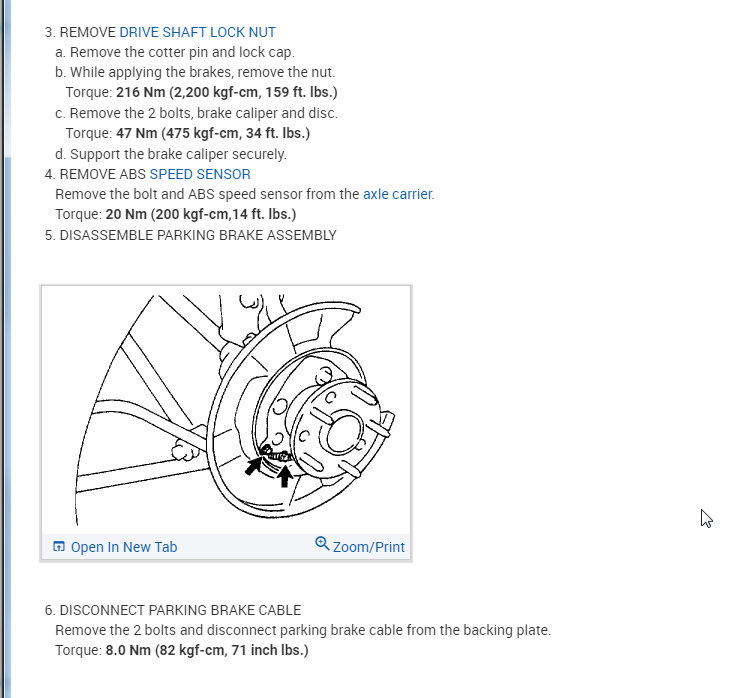 3. REMOVE DRIVE SHAFT LOCK NUT
a. Remove the cotter pin and lock cap.
b. While applying the brakes, remove the nut.
Torque: 216 Nm (2,200 kgf-cm, 159 ft. lbs.)
c. Remove the 2 bolts, brake caliper and disc.
Torque: 47 Nm (475 kgf-cm, 34 ft. lbs.)
d. Support the brake caliper securely.
4. REMOVE ABS SPEED SENSOR
Remove the bolt and ABS speed sensor from the axle carrier.
Torque: 20 Nm (200 kgf-cm,14 ft. lbs.)
5. DISASSEMBLE PARKING BRAKE ASSEMBLY

Open In New Tab
Zoom/Print

6. DISCONNECT PARKING BRAKE CABLE
Remove the 2 bolts and disconnect parking brake cable from the backing plate.
Torque: 8.0 Nm (82 kgf-cm, 71 inch lbs.)