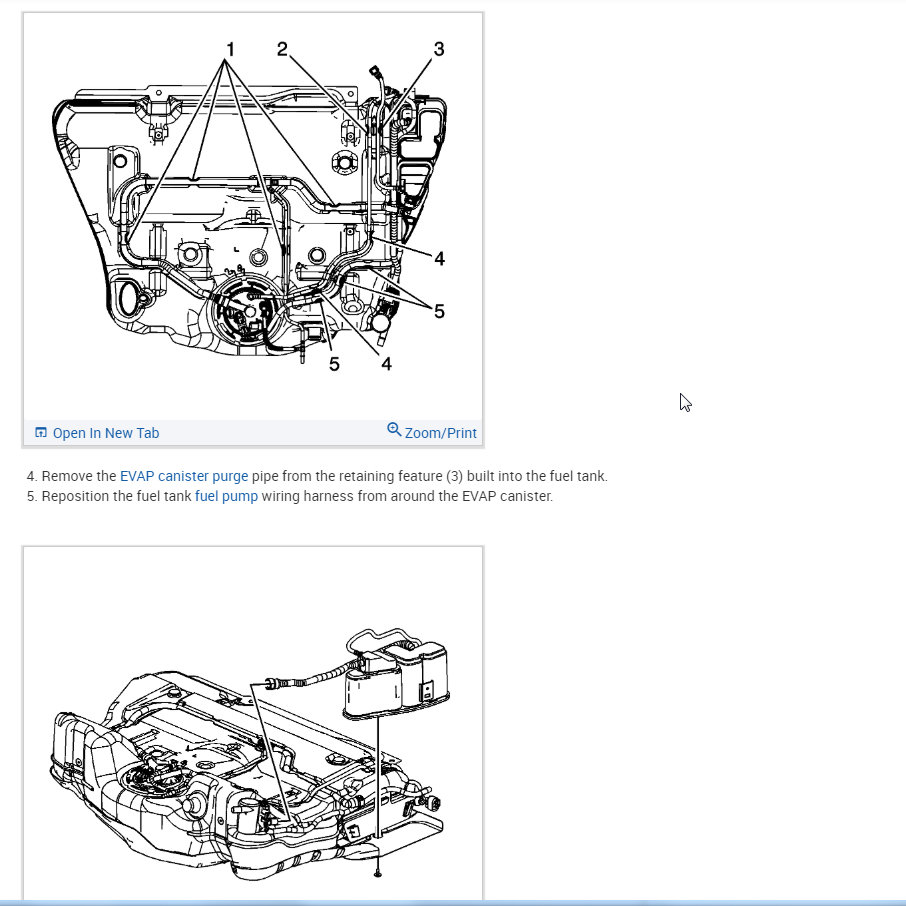 1 2 3
4
5
5 4

Open In New Tab
Zoom/Print

4. Remove the EVAP canister purge pipe from the retaining feature (3) built into the fuel tank.
5. Reposition the fuel tank fuel pump wiring harness from around the EVAP canister.