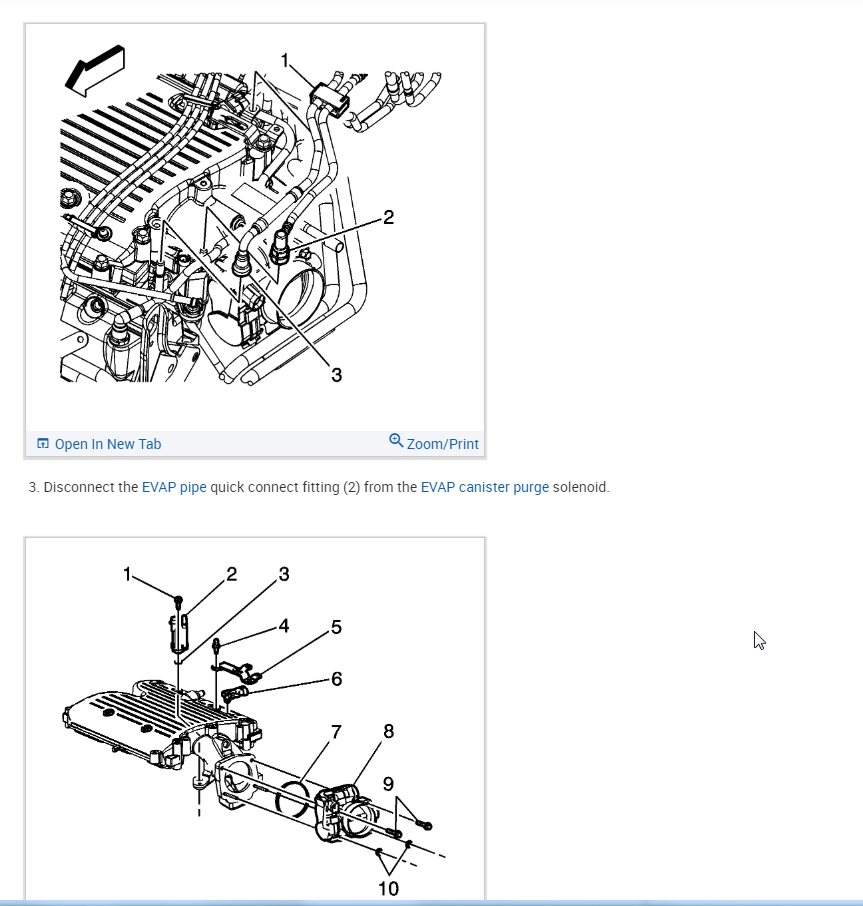 1
2
3

Open In New Tab
Zoom/Print

3. Disconnect the EVAP pipe quick connect fitting (2) from the EVAP canister purge solenoid.

1
2
3
4
5
6
7
8
9
10