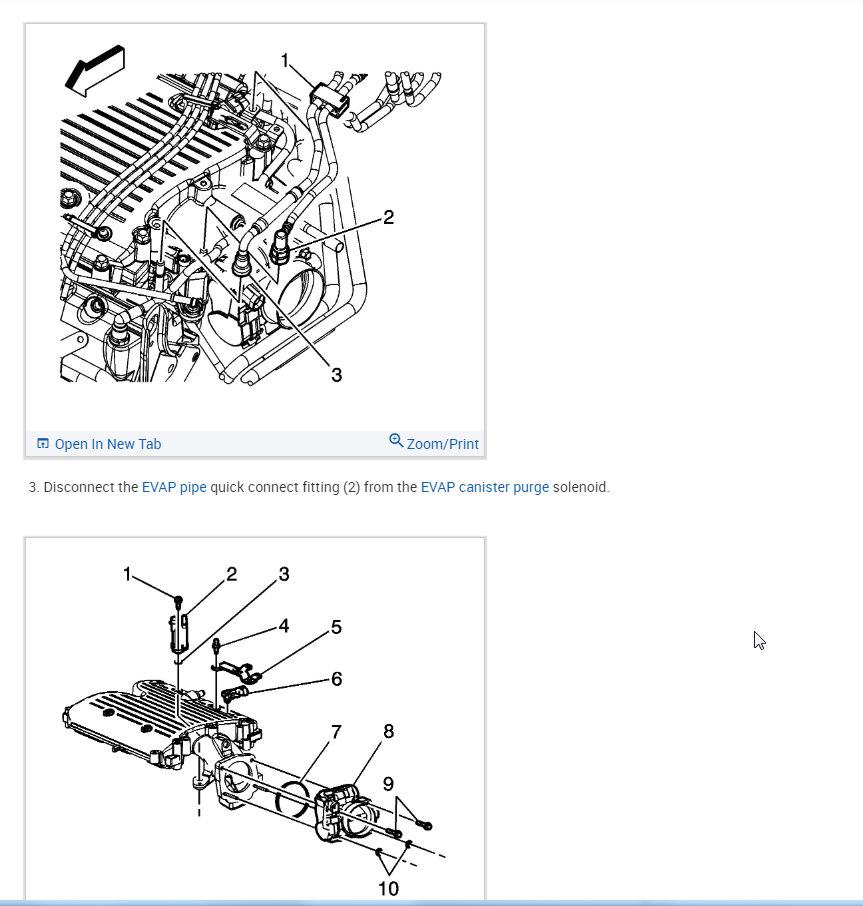 1
2
3

Open In New Tab
Zoom/Print

3. Disconnect the EVAP pipe quick connect fitting (2) from the EVAP canister purge solenoid.

1
2
3
4
5
6
7
8
9
10