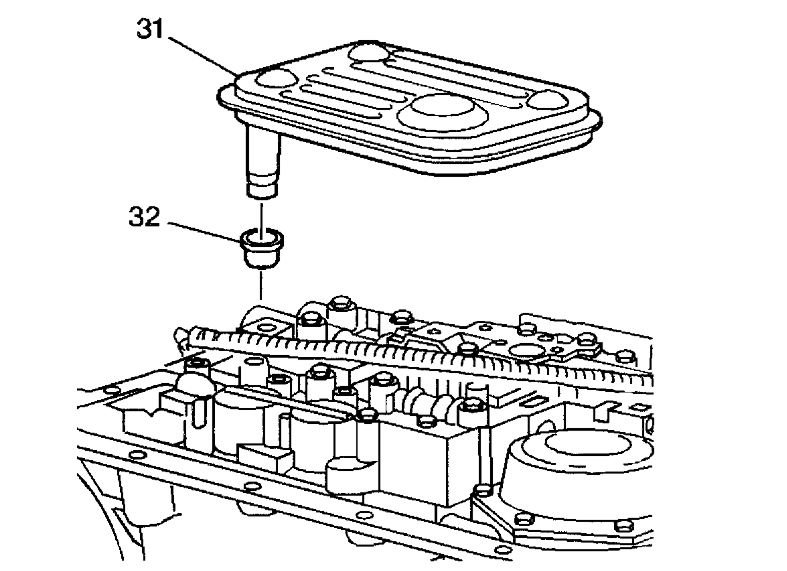 31

32