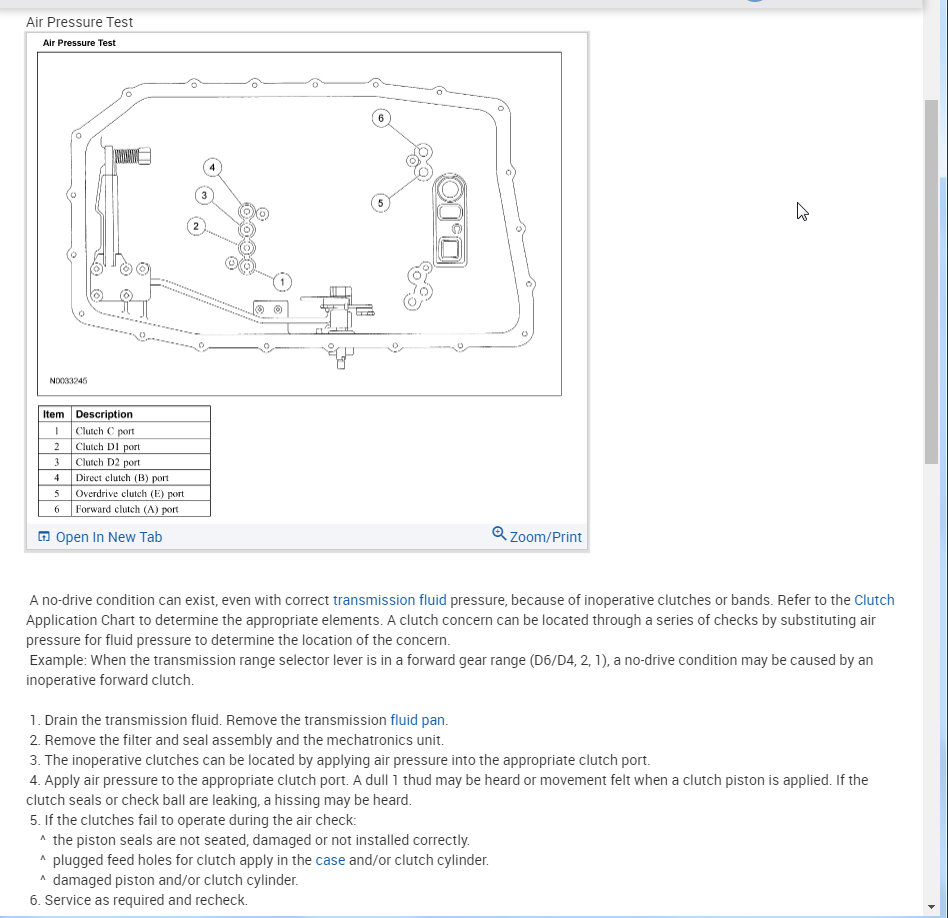 Air Pressure Test

Air Pressure Test

6
4
3
5
2
1

N0033245

| Item | Description |
|---|---|
| 1 | Clutch C port |
| 2 | Clutch D1 port |
| 3 | Clutch D2 port |
| 4 | Direct clutch (B) port |
| 5 | Overdrive clutch (E) port |
| 6 | Forward clutch (A) port |

Open In New Tab
Zoom/Print

A no-drive condition can exist, even with correct transmission fluid pressure, because of inoperative clutches or bands. Refer to the Clutch Application Chart to determine the appropriate elements. A clutch concern can be located through a series of checks by substituting air pressure for fluid pressure to determine the location of the concern.
Example: When the transmission range selector lever is in a forward gear range (D6/D4, 2, 1), a no-drive condition may be caused by an inoperative forward clutch.

1. Drain the transmission fluid. Remove the transmission fluid pan.
2. Remove the filter and seal assembly and the mechatronics unit.
3. The inoperative clutches can be located by applying air pressure into the appropriate clutch port.
4. Apply air pressure to the appropriate clutch port. A dull 1 thud may be heard or movement felt when a clutch piston is applied. If the clutch seals or check ball are leaking, a hissing may be heard.
5. If the clutches fail to operate during the air check:
^ the piston seals are not seated, damaged or not installed correctly.
^ plugged feed holes for clutch apply in the case and/or clutch cylinder.
^ damaged piston and/or clutch cylinder.
6. Service as required and recheck.