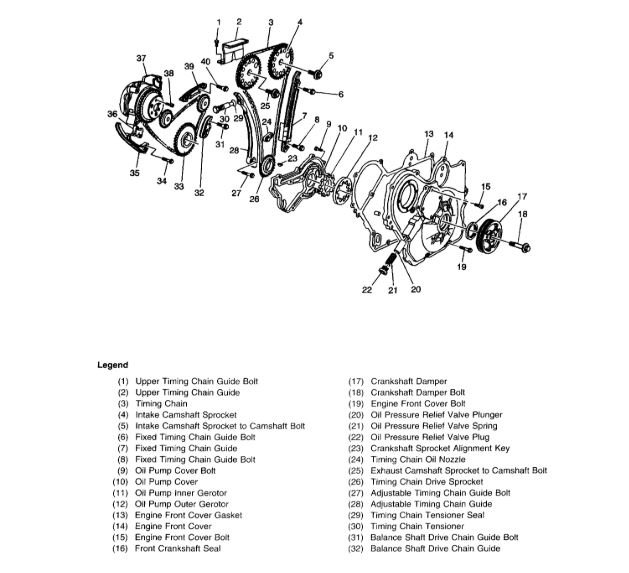 1 2 3 4 5 6 7 8 9 10 11 12 13 14 15 16 17 18 19 20 21 22 23 24 25 26 27 28 29 30 31 32 33 34 35 36 37 38 39 40

Legend

(1) Upper Timing Chain Guide Bolt
(2) Upper Timing Chain Guide
(3) Timing Chain
(4) Intake Camshaft Sprocket
(5) Intake Camshaft Sprocket to Camshaft Bolt
(6) Fixed Timing Chain Guide Bolt
(7) Fixed Timing Chain Guide
(8) Fixed Timing Chain Guide Bolt
(9) Oil Pump Cover Bolt
(10) Oil Pump Cover
(11) Oil Pump Inner Gerotor
(12) Oil Pump Outer Gerotor
(13) Engine Front Cover Gasket
(14) Engine Front Cover
(15) Engine Front Cover Bolt
(16) Front Crankshaft Seal

(17) Crankshaft Damper
(18) Crankshaft Damper Bolt
(19) Engine Front Cover Bolt
(20) Oil Pressure Relief Valve Plunger
(21) Oil Pressure Relief Valve Spring
(22) Oil Pressure Relief Valve Plug
(23) Crankshaft Sprocket Alignment Key
(24) Timing Chain Oil Nozzle
(25) Exhaust Camshaft Sprocket to Camshaft Bolt
(26) Timing Chain Drive Sprocket
(27) Adjustable Timing Chain Guide Bolt
(28) Adjustable Timing Chain Guide
(29) Timing Chain Tensioner Seal
(30) Timing Chain Tensioner
(31) Balance Shaft Drive Chain Guide Bolt
(32) Balance Shaft Drive Chain Guide