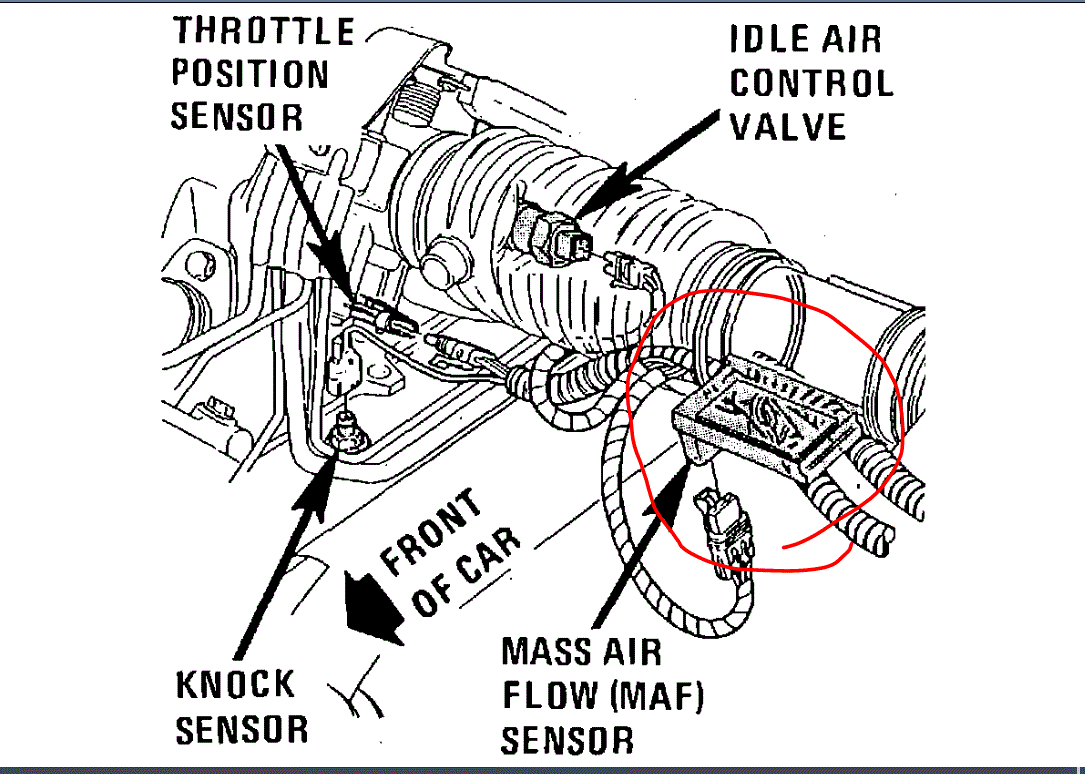 THROTTLE POSITION SENSOR

IDLE AIR CONTROL VALVE

FRONT OF CAR

KNOCK SENSOR

MASS AIR FLOW (MAF) SENSOR